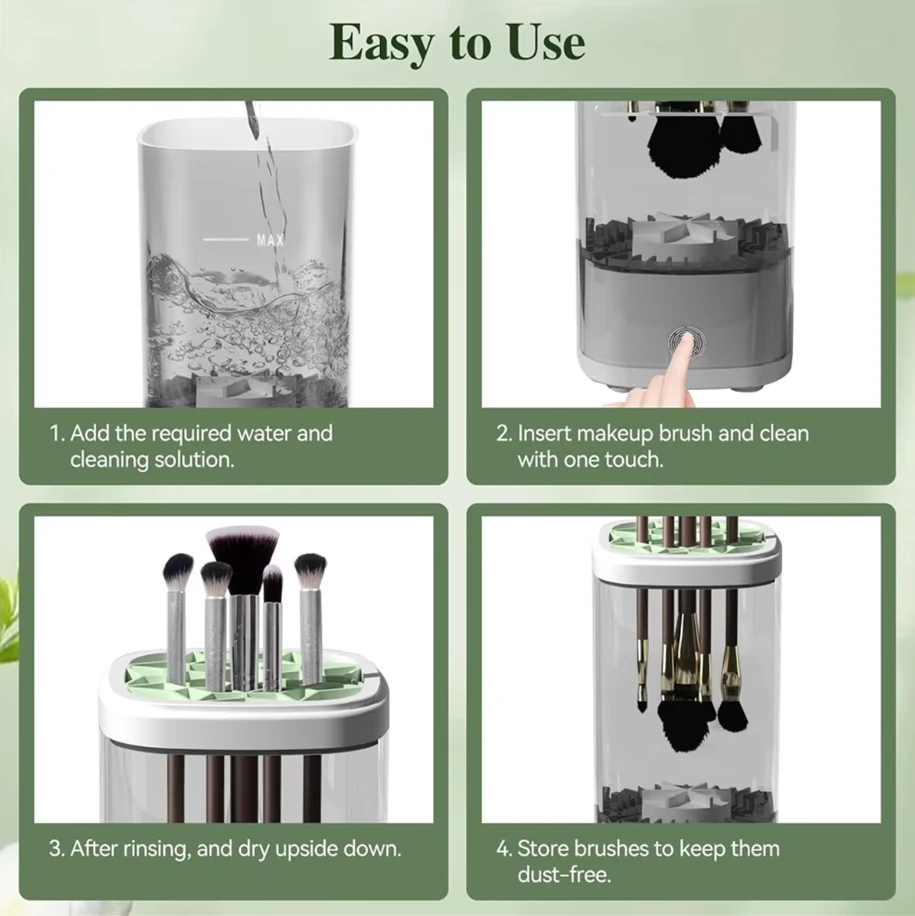 Easy to Use

MAX

1. Add the required water and cleaning solution.

2. Insert makeup brush and clean with one touch.

3. After rinsing, and dry upside down.

4. Store brushes to keep them dust-free.